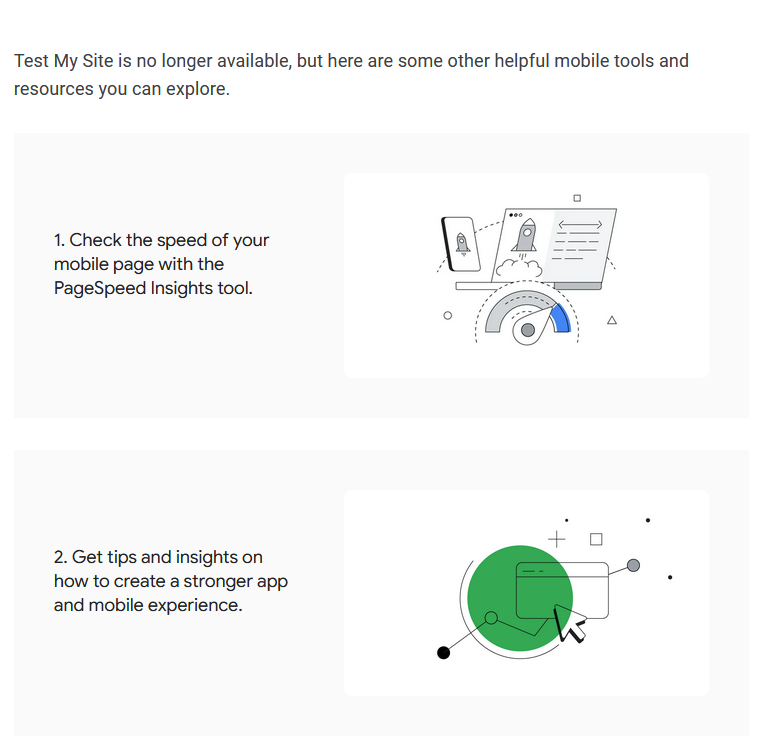 Test My Site is no longer available, but here are some other helpful mobile tools and resources you can explore.

1. Check the speed of your mobile page with the PageSpeed Insights tool.

2. Get tips and insights on how to create a stronger app and mobile experience.